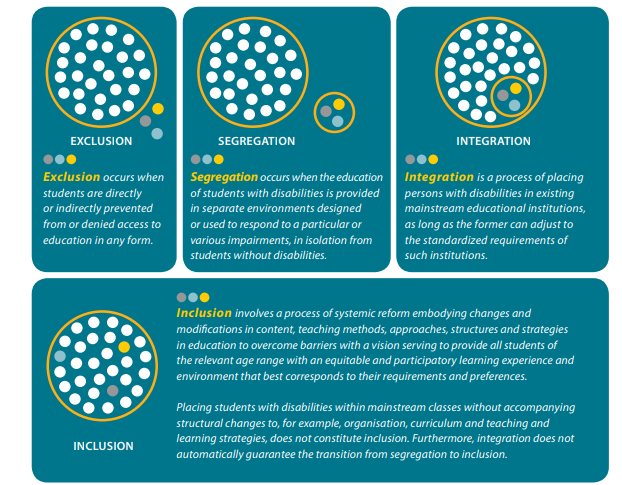 EXCLUSION

Exclusion occurs when students are directly or indirectly prevented from or denied access to education in any form.

SEGREGATION

Segregation occurs when the education of students with disabilities is provided in separate environments designed or used to respond to a particular or various impairments, in isolation from students without disabilities.

INTEGRATION

Integration is a process of placing persons with disabilities in existing mainstream educational institutions, as long as the former can adjust to the standardized requirements of such institutions.

INCLUSION

Inclusion involves a process of systemic reform embodying changes and modifications in content, teaching methods, approaches, structures and strategies in education to overcome barriers with a vision serving to provide all students of the relevant age range with an equitable and participatory learning experience and environment that best corresponds to their requirements and preferences.

Placing students with disabilities within mainstream classes without accompanying structural changes to, for example, organisation, curriculum and teaching and learning strategies, does not constitute inclusion. Furthermore, integration does not automatically guarantee the transition from segregation to inclusion.